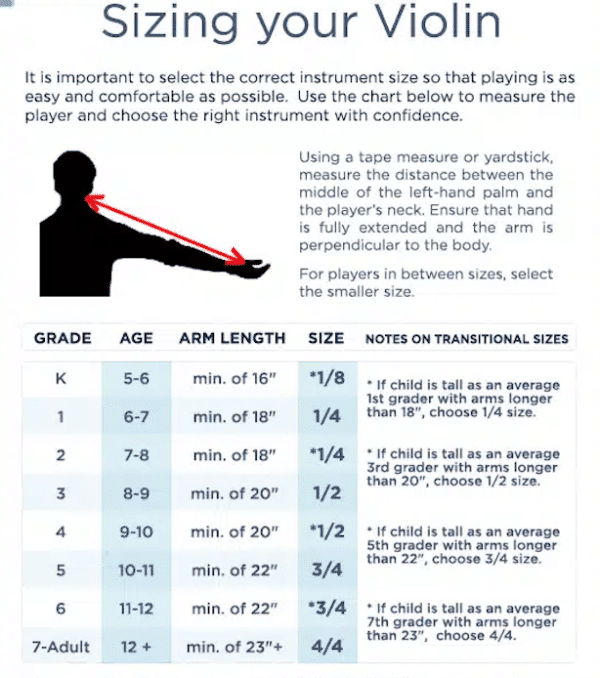 Sizing your Violin

It is important to select the correct instrument size so that playing is as easy and comfortable as possible. Use the chart below to measure the player and choose the right instrument with confidence.

Using a tape measure or yardstick, measure the distance between the middle of the left-hand palm and the player's neck. Ensure that hand is fully extended and the arm is perpendicular to the body.

For players in between sizes, select the smaller size.

| GRADE | AGE | ARM LENGTH | SIZE | NOTES ON TRANSITIONAL SIZES |
|---|---|---|---|---|
| K | 5-6 | min. of 16" | *1/8 | * If child is tall as an average 1st grader with arms longer than 18", choose 1/4 size. |
| 1 | 6-7 | min. of 18" | 1/4 | |
| 2 | 7-8 | min. of 18" | *1/4 | * If child is tall as an average 3rd grader with arms longer than 20", choose 1/2 size. |
| 3 | 8-9 | min. of 20" | 1/2 | |
| 4 | 9-10 | min. of 20" | *1/2 | * If child is tall as an average 5th grader with arms longer than 22", choose 3/4 size. |
| 5 | 10-11 | min. of 22" | 3/4 | |
| 6 | 11-12 | min. of 22" | *3/4 | * If child is tall as an average 7th grader with arms longer than 23", choose 4/4. |
| 7-Adult | 12 + | min. of 23"+ | 4/4 | |